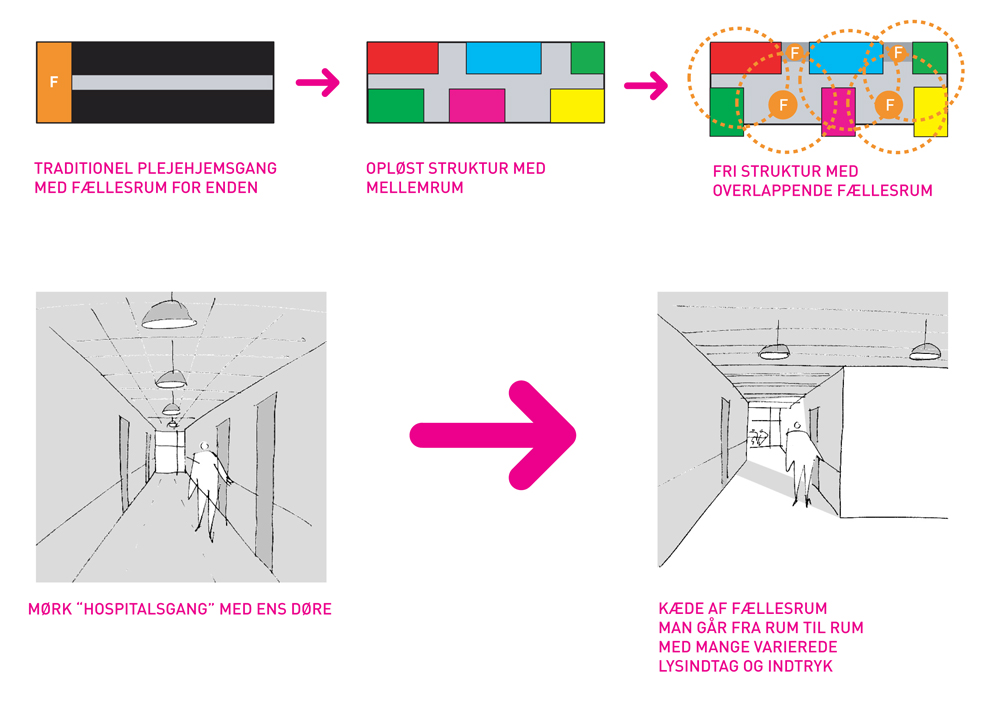 F

TRADITIONEL PLEJEHJEMSGANG MED FÆLLESRUM FOR ENDEN

OPLØST STRUKTUR MED MELLEMRUM

F F F F

FRI STRUKTUR MED OVERLAPPENDE FÆLLESRUM

MØRK "HOSPITALSGANG" MED ENS DØRE

KÆDE AF FÆLLESRUM
MAN GÅR FRA RUM TIL RUM
MED MANGE VARIEREDE
LYSINDTAG OG INDTRYK